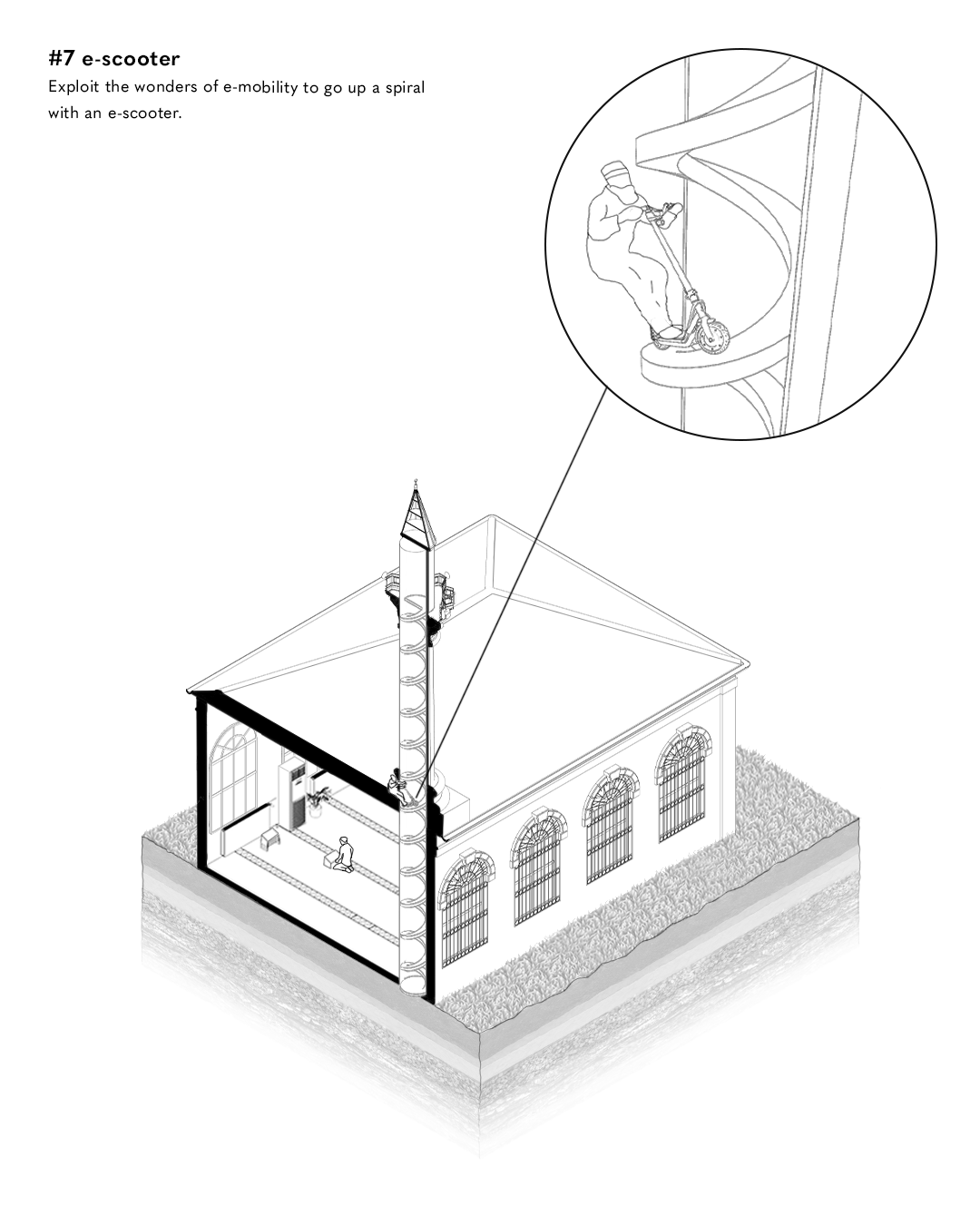 #7 e-scooter

Exploit the wonders of e-mobility to go up a spiral with an e-scooter.